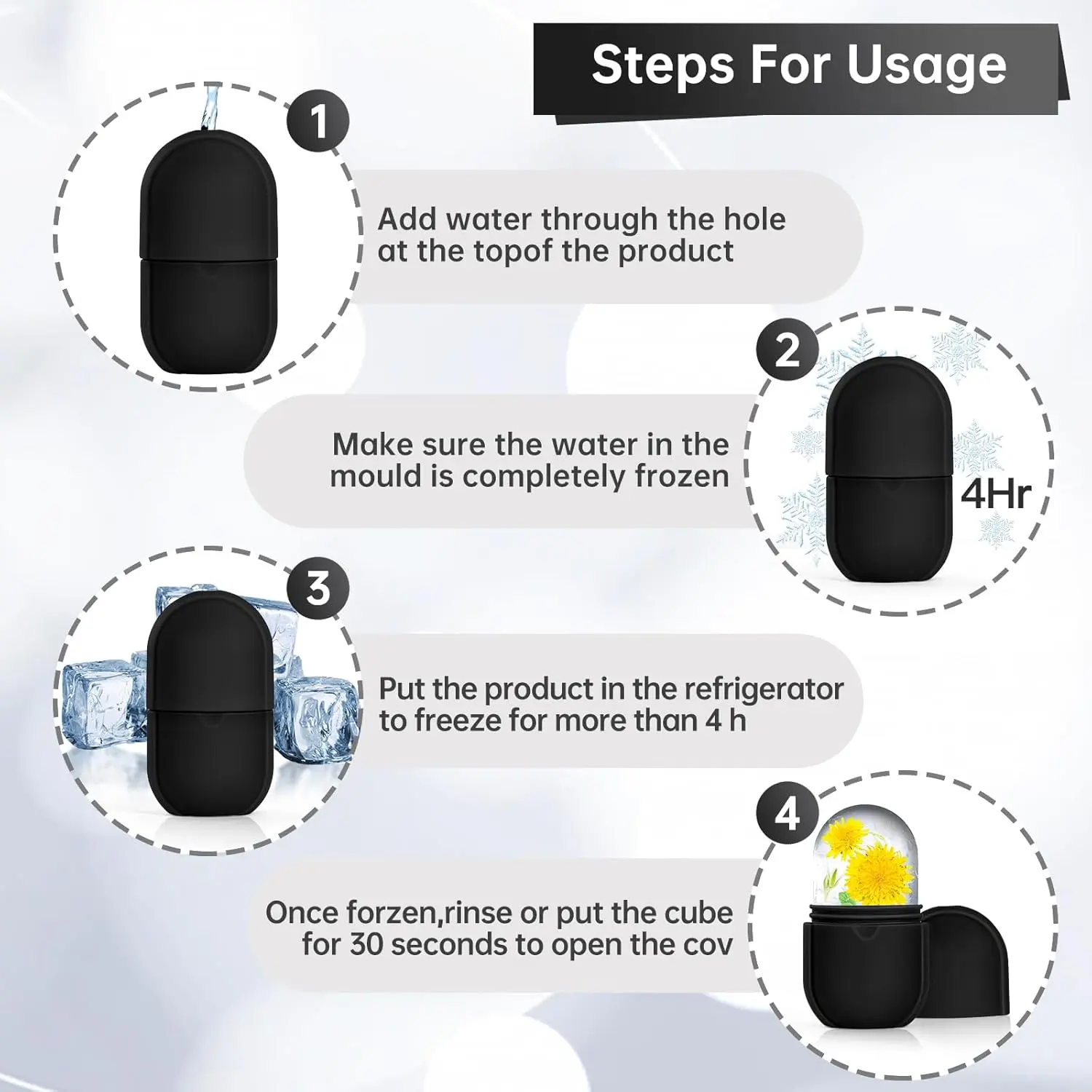 Steps For Usage

1

Add water through the hole at the topof the product

2

Make sure the water in the mould is completely frozen

4Hr

3

Put the product in the refrigerator to freeze for more than 4 h

4

Once forzen,rinse or put the cube for 30 seconds to open the cov